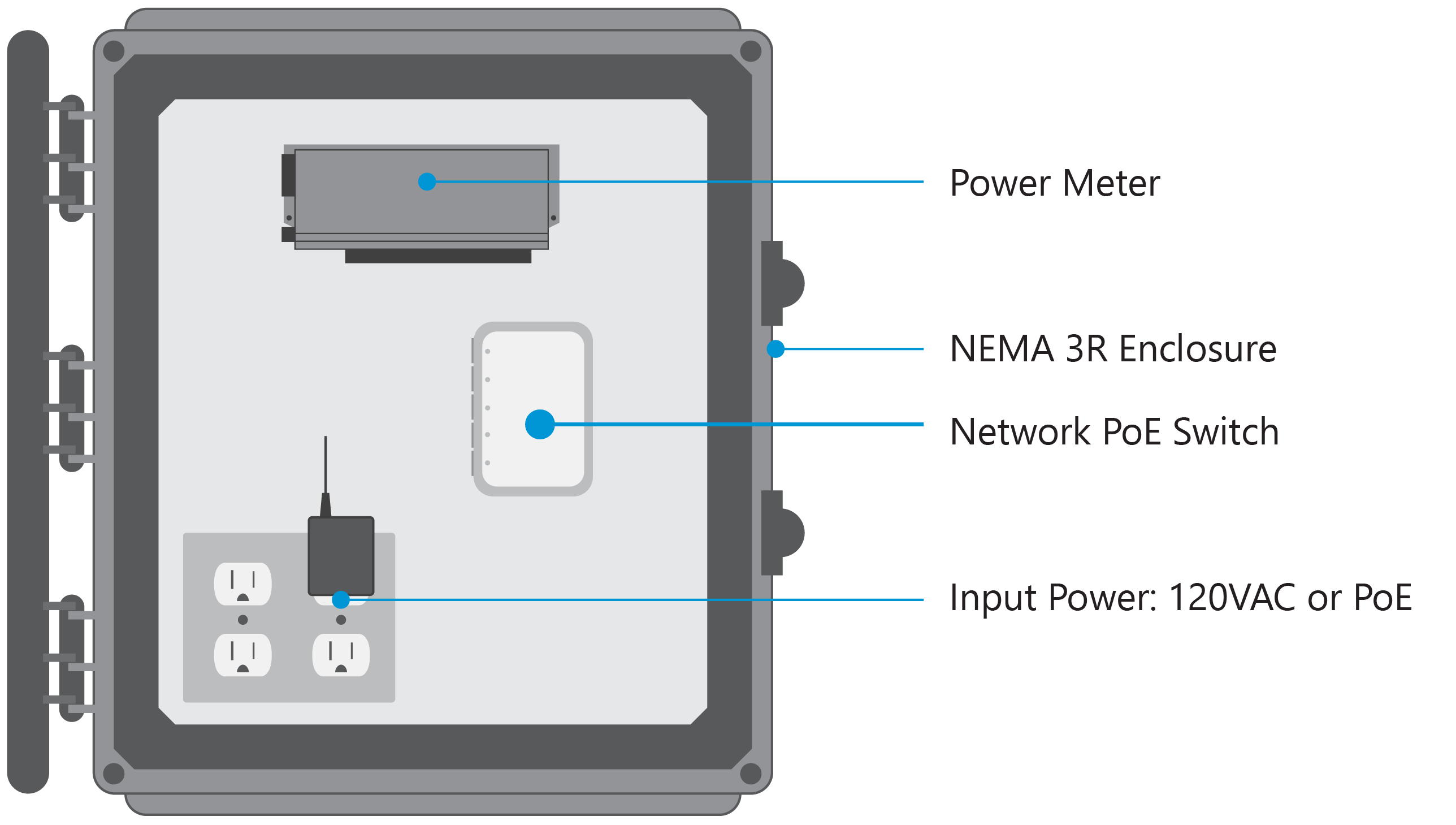 Power Meter

NEMA 3R Enclosure

Network PoE Switch

Input Power: 120VAC or PoE